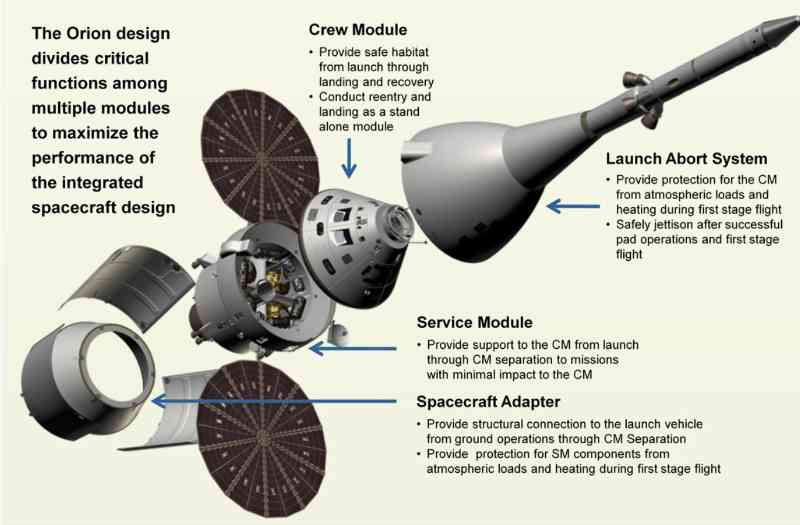 The Orion design divides critical functions among multiple modules to maximize the performance of the integrated spacecraft design

Crew Module
• Provide safe habitat from launch through landing and recovery
• Conduct reentry and landing as a stand alone module

Launch Abort System
• Provide protection for the CM from atmospheric loads and heating during first stage flight
• Safely jettison after successful pad operations and first stage flight

Service Module
• Provide support to the CM from launch through CM separation to missions with minimal impact to the CM

Spacecraft Adapter
• Provide structural connection to the launch vehicle from ground operations through CM Separation
• Provide protection for SM components from atmospheric loads and heating during first stage flight